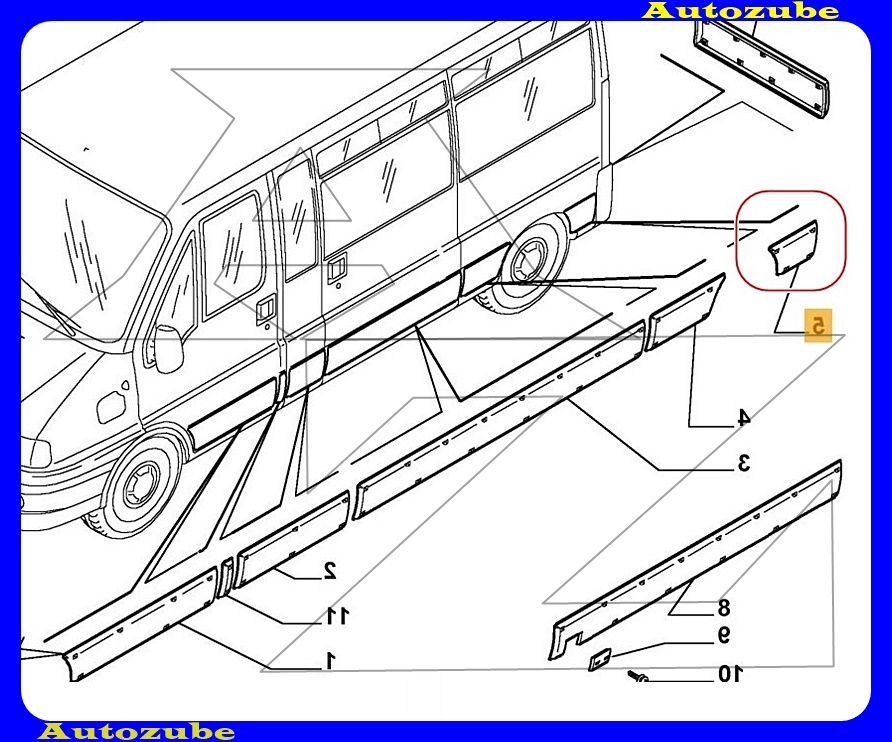 Autozube

5

4

3

2

11

1

8

9

10

Autozube