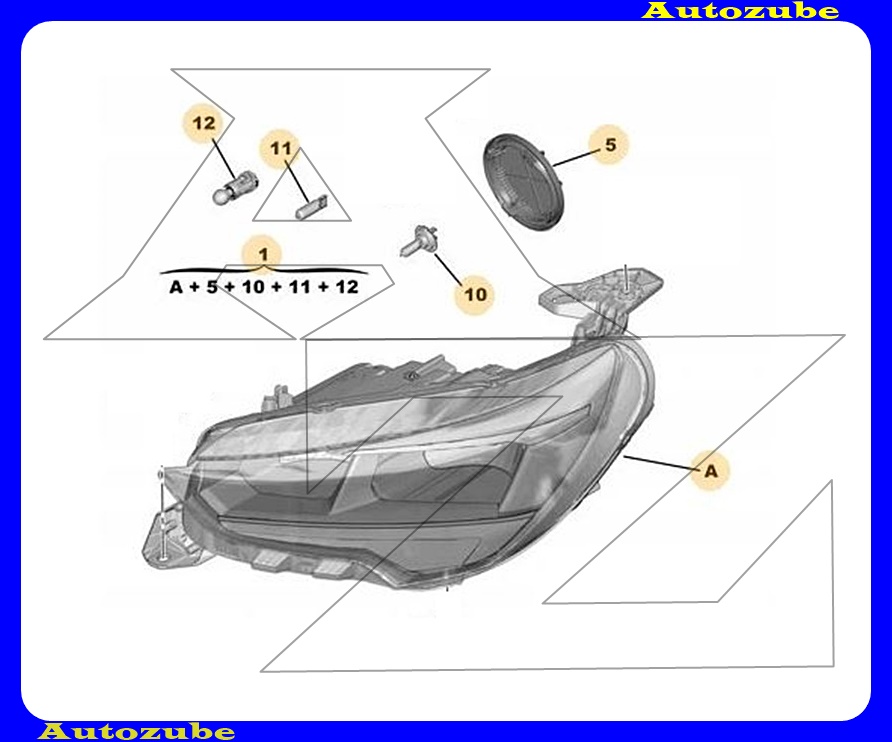 Autozube

12

11

5

1

A + 5 + 10 + 11 + 12

10

A

Autozube