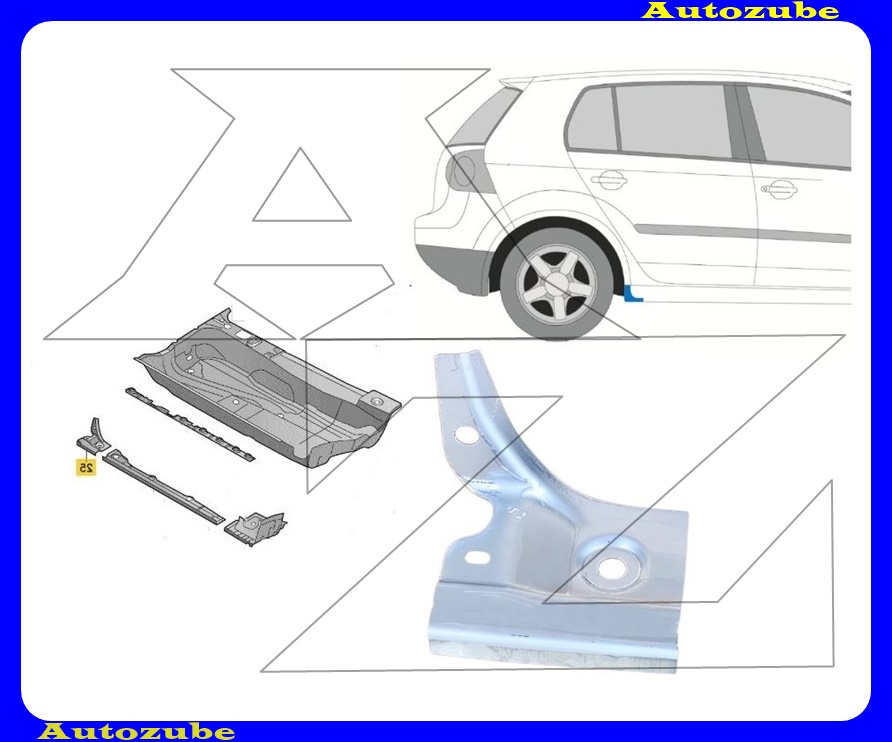 Autozube

25

Autozube