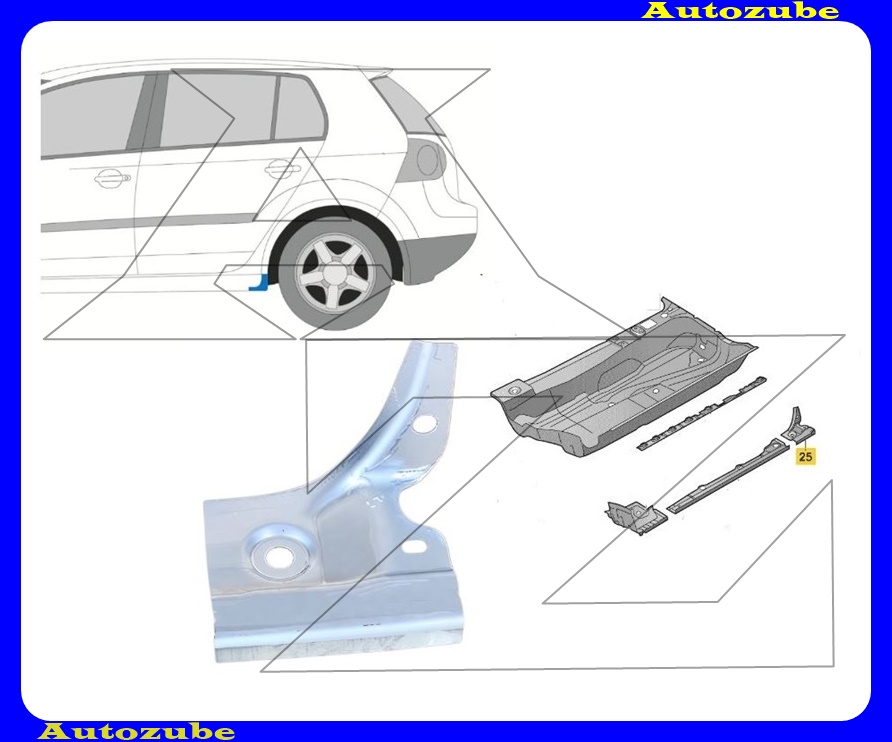 Autozube

25

Autozube