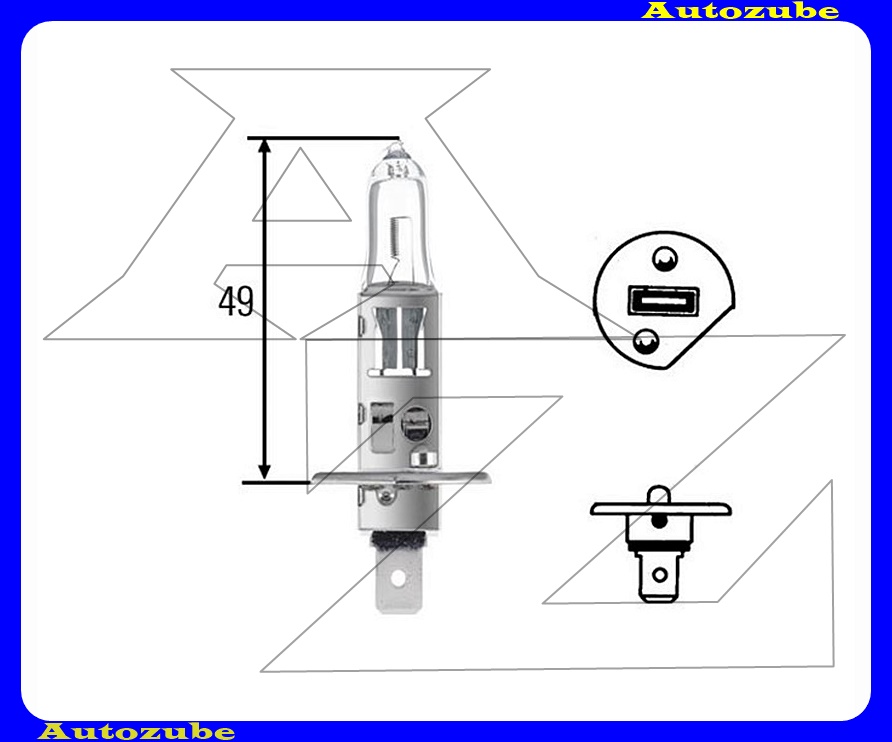 Autozube

49

Autozube