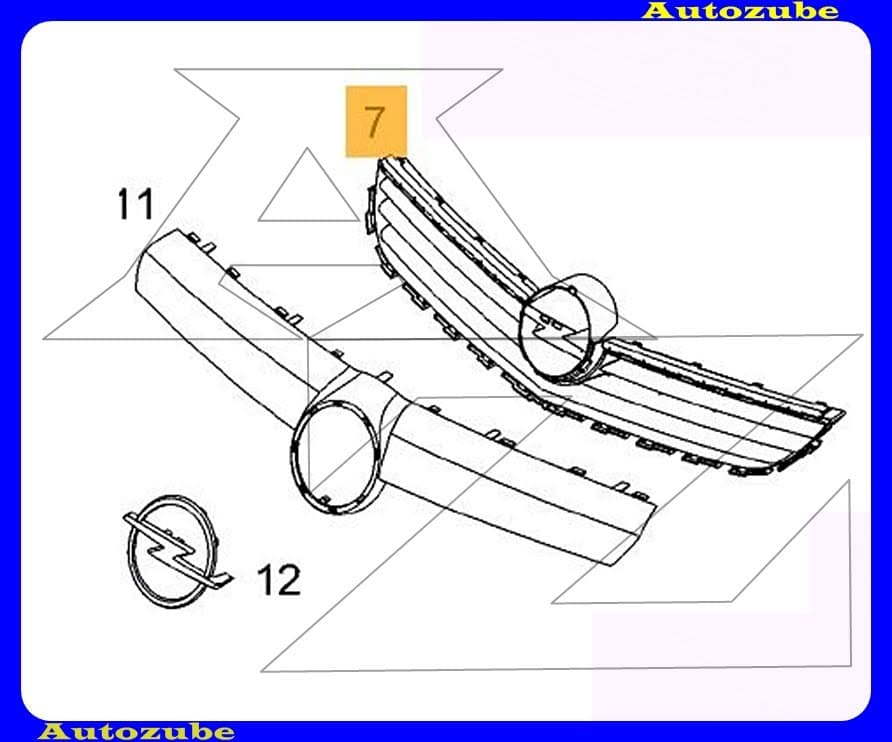 Autozube

7

11

12

Autozube