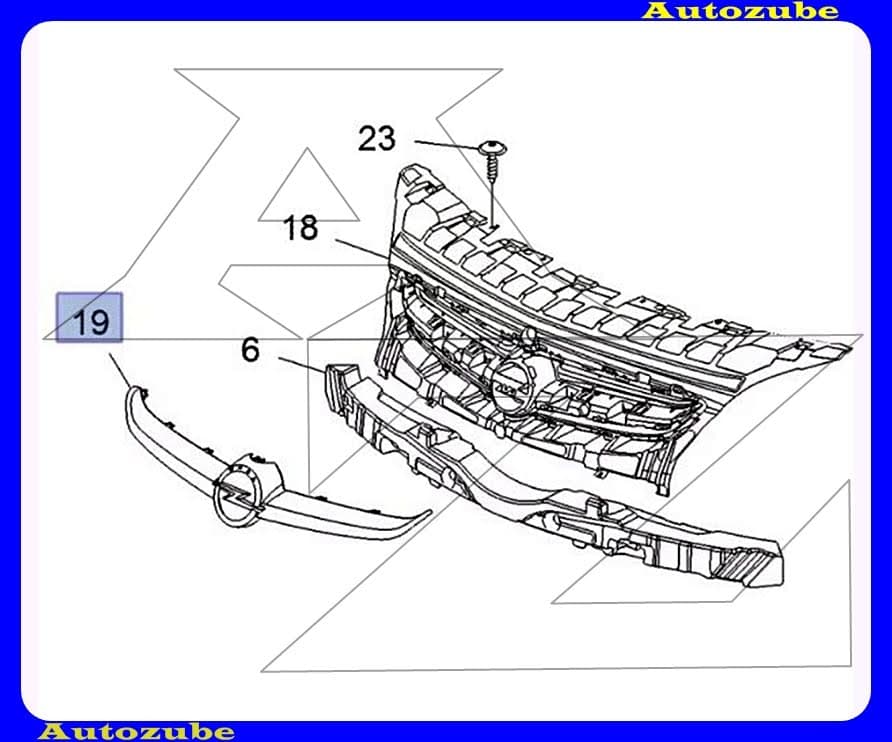 Autozube

23

18

19

6

Autozube