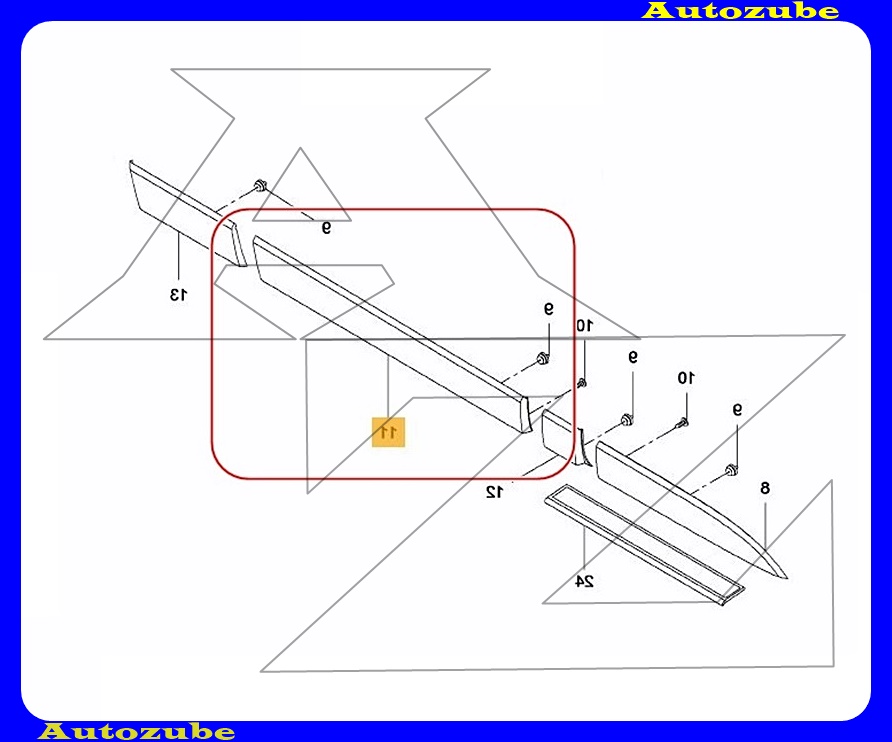 Autozube

9

13

9

10

9

10

9

11

12

8

24

Autozube